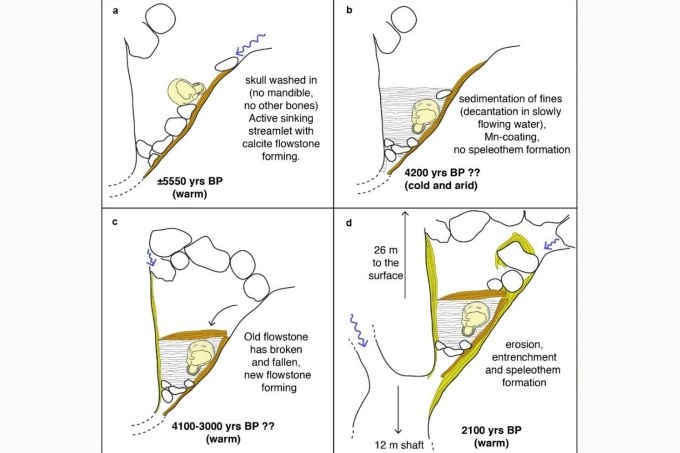 a

skull washed in (no mandible, no other bones) Active sinking streamlet with calcite flowstone forming.

±5550 yrs BP (warm)

b

sedimentation of fines (decantation in slowly flowing water), Mn-coating, no speleothem formation

4200 yrs BP ?? (cold and arid)

c

Old flowstone has broken and fallen, new flowstone forming

4100-3000 yrs BP ?? (warm)

d

26 m to the surface

erosion, entrenchment and speleothem formation

12 m shaft

2100 yrs BP (warm)